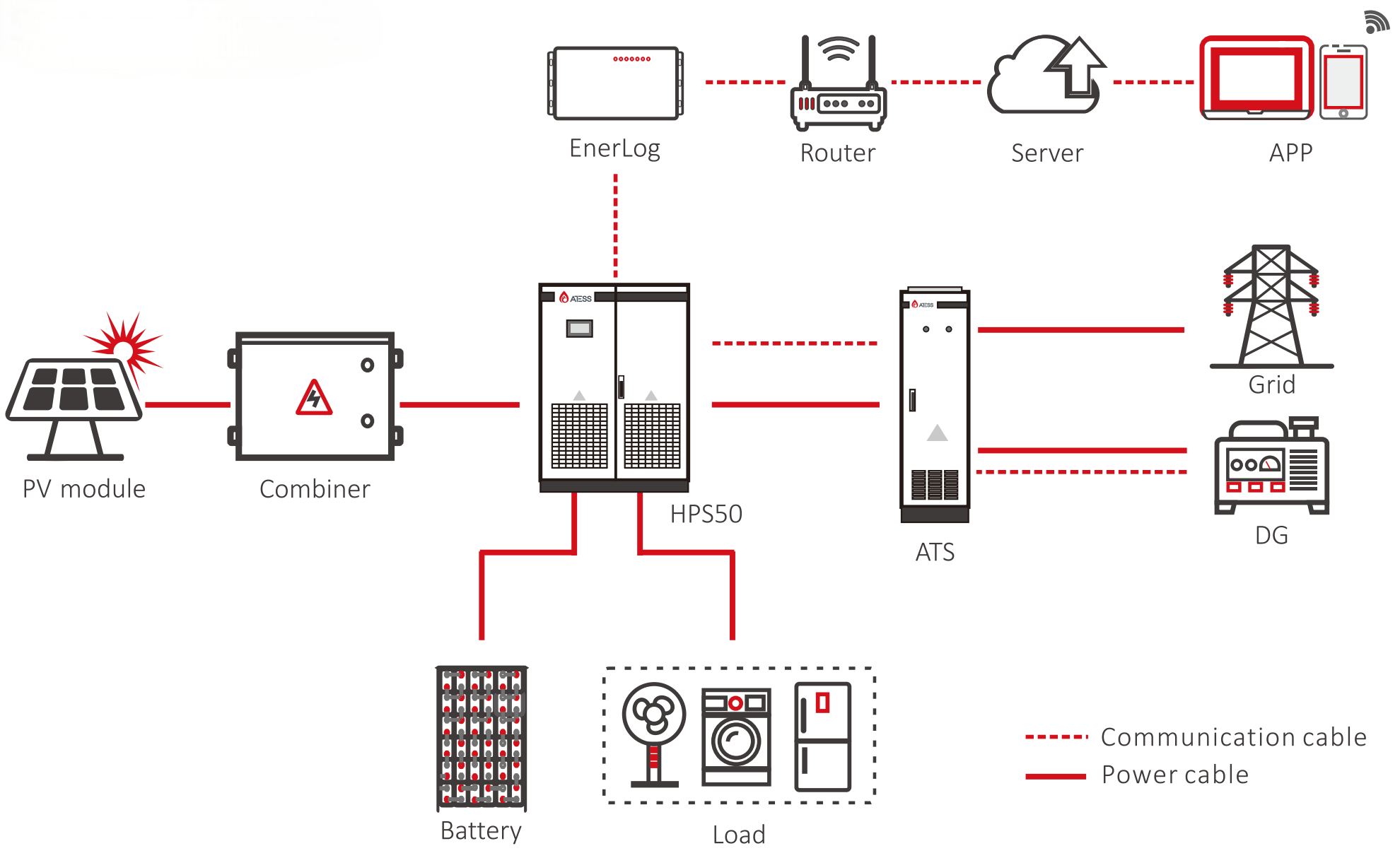 EnerLog
Router
Server
APP
ATESS
ATESS
PV module
Combiner
HPS50
ATS
Grid
DG
Battery
Load
Communication cable
Power cable