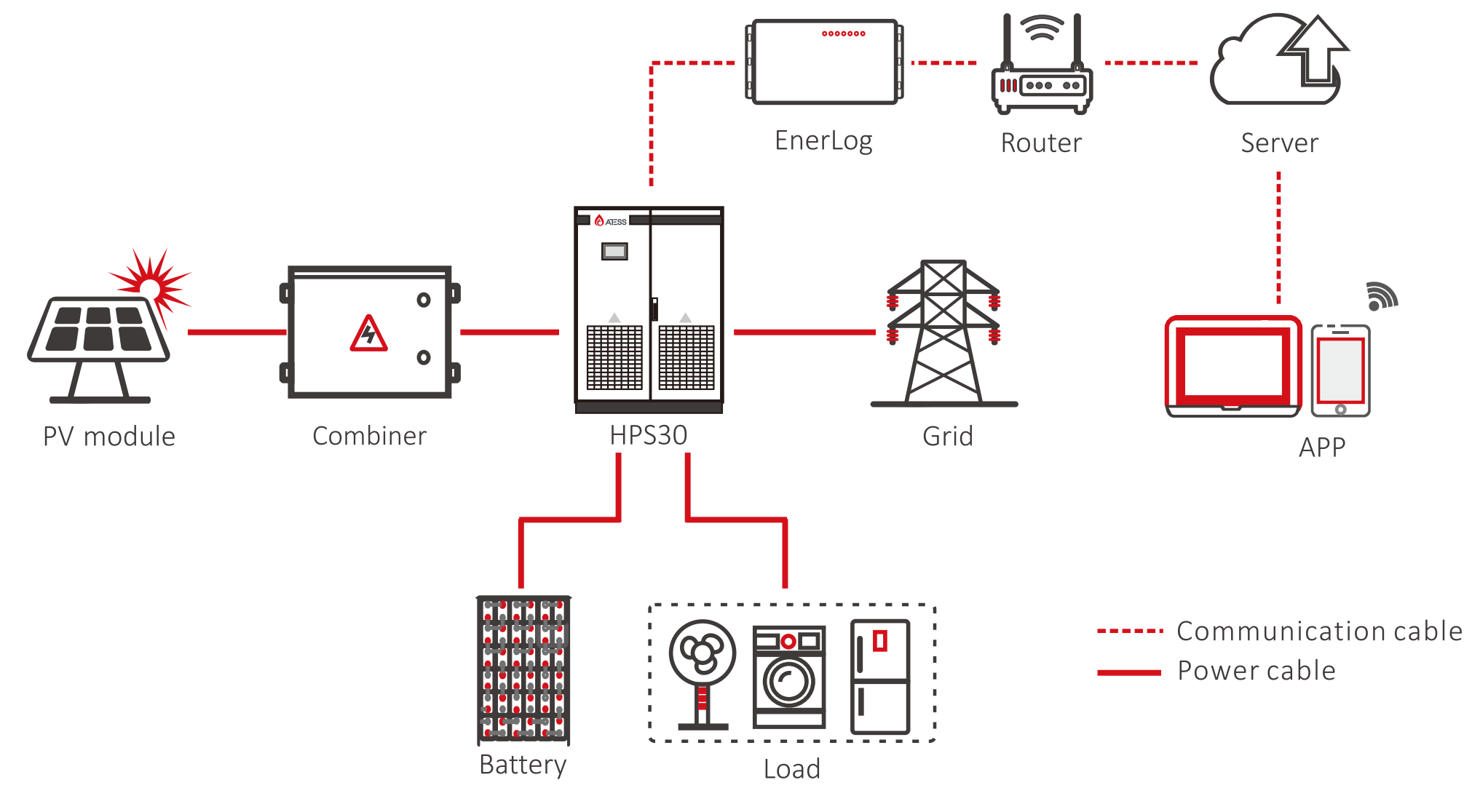 EnerLog
Router
Server
ATESS
PV module
Combiner
HPS30
Grid
APP
Battery
Load
Communication cable
Power cable